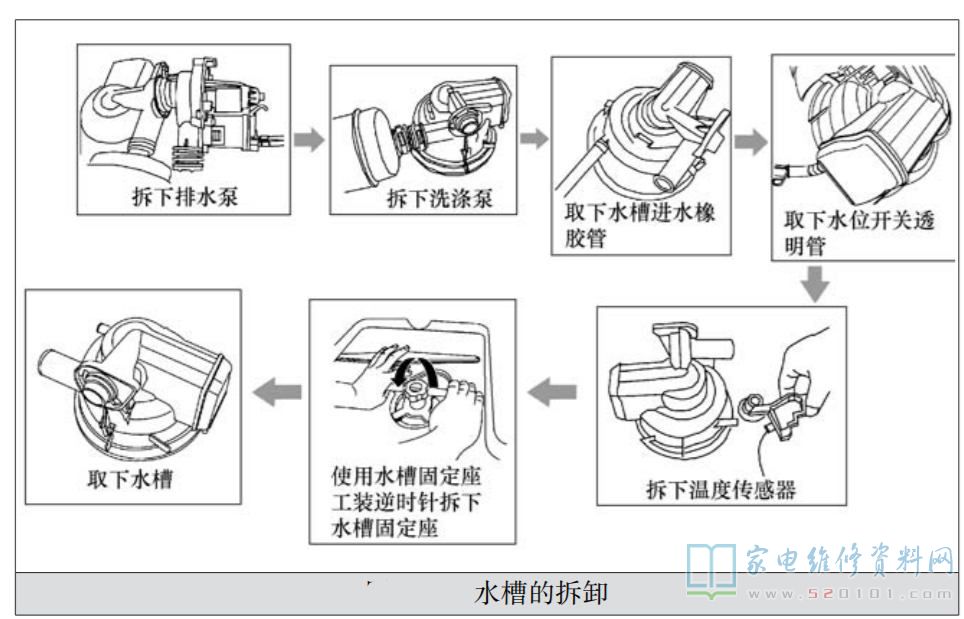 拆下排水泵

拆下洗涤泵

取下水槽进水橡胶管

取下水位开关透明管

拆下温度传感器

使用水槽固定座工装逆时针拆下水槽固定座

取下水槽

水槽的拆卸

家电维修资料网
www.520101.com