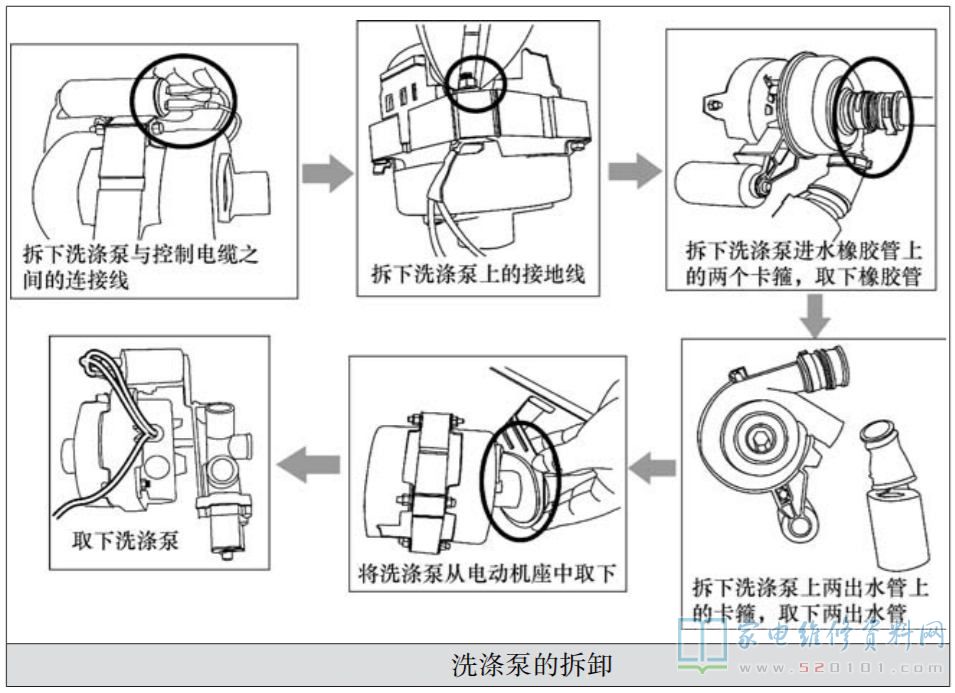 拆下洗涤泵与控制电缆之间的连接线

拆下洗涤泵上的接地线

拆下洗涤泵进水橡胶管上的两个卡箍，取下橡胶管

拆下洗涤泵上两出水管上的卡箍，取下两出水管

将洗涤泵从电动机座中取下

取下洗涤泵

洗涤泵的拆卸

家电维修资料网
www.520101.com