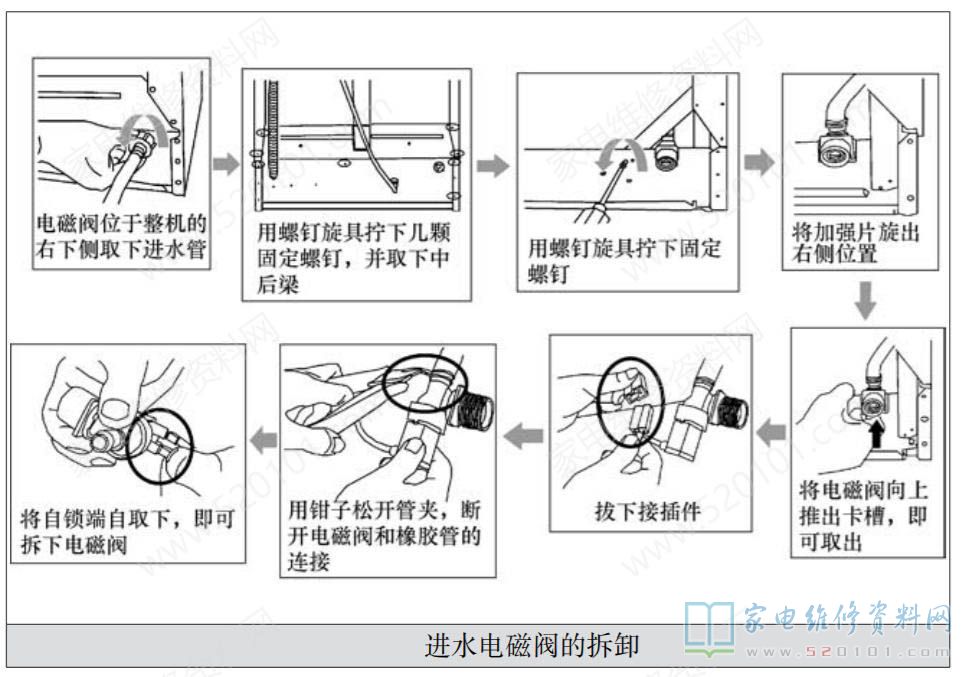 电磁阀位于整机的右下侧取下进水管

用螺钉旋具拧下几颗固定螺钉，并取下中后梁

用螺钉旋具拧下固定螺钉

将加强片旋出右侧位置

将电磁阀向上推出卡槽，即可取出

拔下接插件

用钳子松开管夹，断开电磁阀和橡胶管的连接

将自锁端自取下，即可拆下电磁阀

进水电磁阀的拆卸

家电维修资料网
www.520101.com