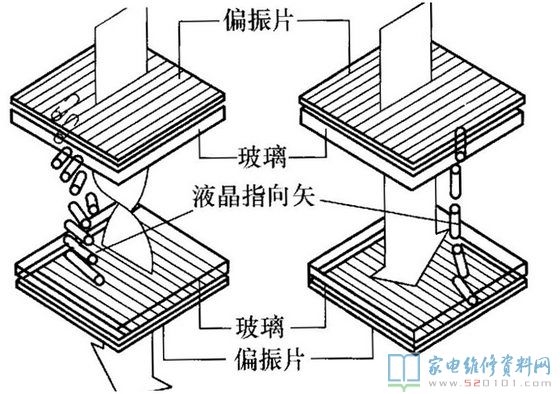 偏振片

玻璃

液晶指向矢

玻璃

偏振片

家电维修资料网
www.520101.com